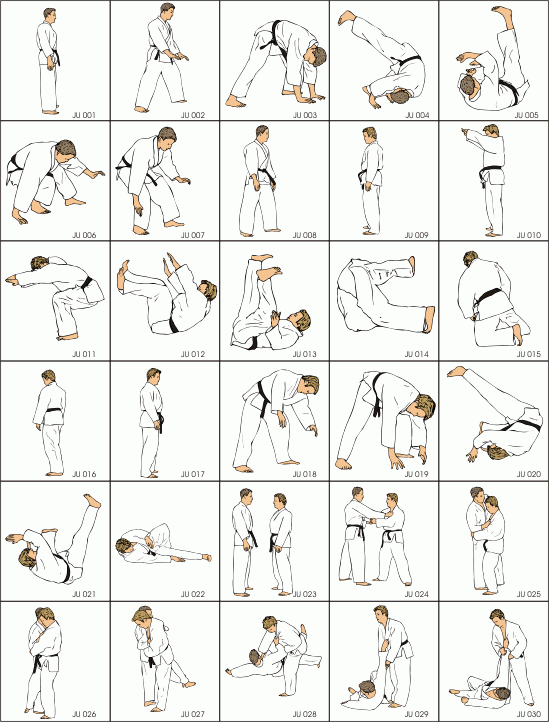 JU 001
JU 002
JU 003
JU 004
JU 005
JU 006
JU 007
JU 008
JU 009
JU 010
JU 011
JU 012
JU 013
JU 014
JU 015
JU 016
JU 017
JU 018
JU 019
JU 020
JU 021
JU 022
JU 023
JU 024
JU 025
JU 026
JU 027
JU 028
JU 029
JU 030